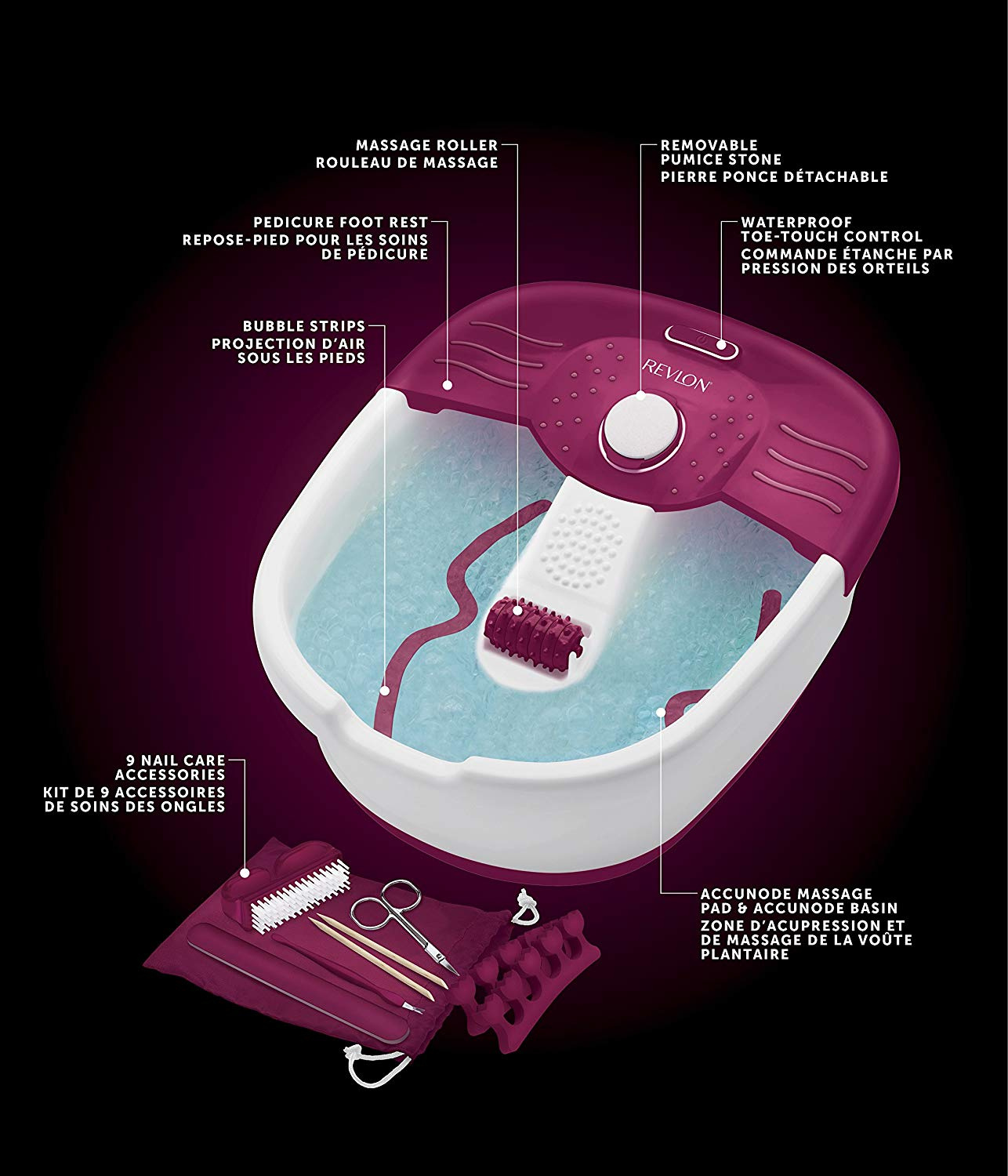 MASSAGE ROLLER
ROULEAU DE MASSAGE

REMOVABLE PUMICE STONE
PIERRE PONCE DÉTACHABLE

PEDICURE FOOT REST
REPOSE-PIED POUR LES SOINS DE PÉDICURE

WATERPROOF TOE-TOUCH CONTROL
COMMANDE ÉTANCHE PAR PRESSION DES ORTEILS

BUBBLE STRIPS
PROJECTION D'AIR SOUS LES PIEDS

REVLON

9 NAIL CARE ACCESSORIES
KIT DE 9 ACCESSOIRES DE SOINS DES ONGLES

ACCUNODE MASSAGE PAD & ACCUNODE BASIN
ZONE D'ACUPRESSION ET DE MASSAGE DE LA VOÛTE PLANTAIRE